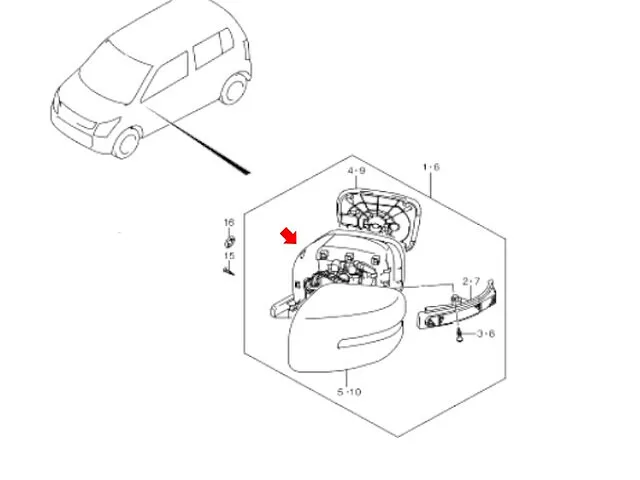 4·9
1·6
16
15
2·7
3·8
5·10