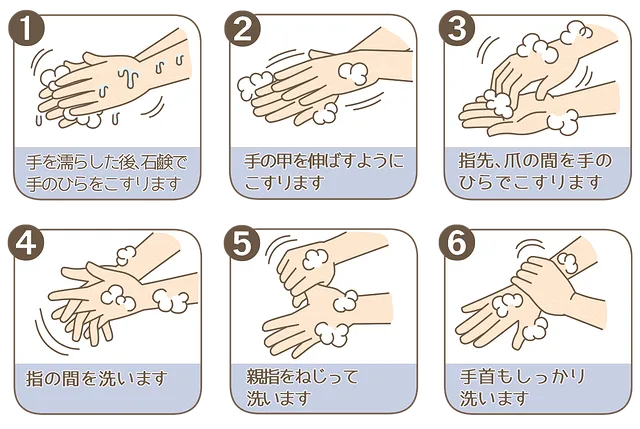 1
手を濡らした後､石鹸で手のひらをこすります

2
手の甲を伸ばすようにこすります

3
指先､爪の間を手のひらでこすります

4
指の間を洗います

5
親指をねじって洗います

6
手首もしっかり洗います