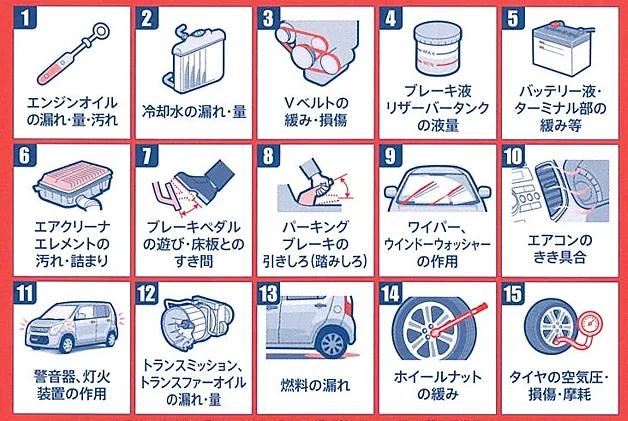 1
エンジンオイルの漏れ・量・汚れ

2
冷却水の漏れ・量

3
Vベルトの緩み・損傷

4
MAX
MIN
ブレーキ液リザーバータンクの液量

5
バッテリー液・ターミナル部の緩み等

6
エアクリーナエレメントの汚れ・詰まり

7
ブレーキペダルの遊び・床板とのすき間

8
パーキングブレーキの引きしろ(踏みしろ)

9
ワイパー、ウインドーウォッシャーの作用

10
エアコンのきき具合

11
警音器、灯火装置の作用

12
トランスミッション、トランスファーオイルの漏れ・量

13
燃料の漏れ

14
ホイールナットの緩み

15
タイヤの空気圧・損傷・摩耗