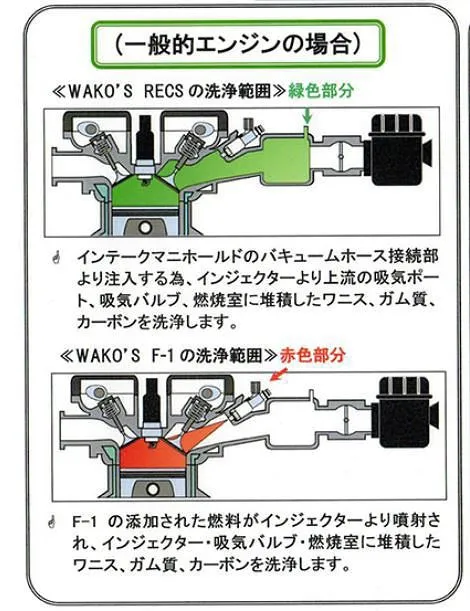 （一般的エンジンの場合）

≪WAKO'S RECS の洗浄範囲≫ 緑色部分

インテークマニホールドのバキュームホース接続部より注入する為、インジェクターより上流の吸気ポート、吸気バルブ、燃焼室に堆積したワニス、ガム質、カーボンを洗浄します。

≪WAKO'S F-1 の洗浄範囲≫ 赤色部分

F-1 の添加された燃料がインジェクターより噴射され、インジェクター・吸気バルブ・燃焼室に堆積したワニス、ガム質、カーボンを洗浄します。